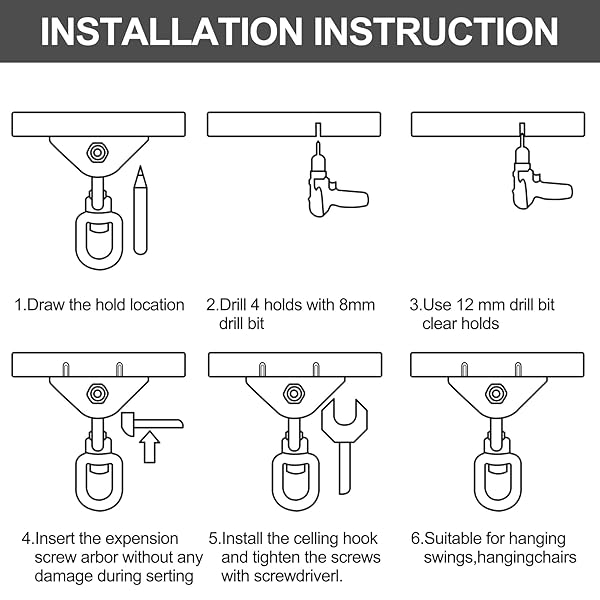 INSTALLATION INSTRUCTION

1.Draw the hold location

2.Drill 4 holds with 8mm drill bit

3.Use 12 mm drill bit clear holds

4.Insert the expension screw arbor without any damage during serting

5.Install the celling hook and tighten the screws with screwdriverl.

6.Suitable for hanging swings,hangingchairs