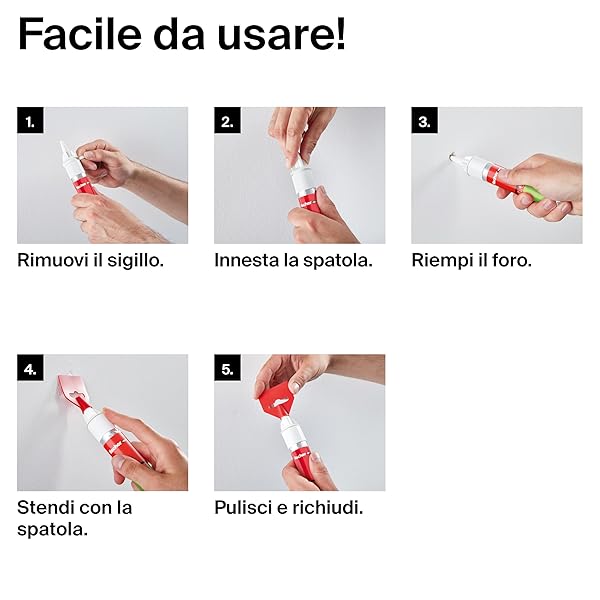 Facile da usare!

1.

Rimuovi il sigillo.

2.

Innesta la spatola.

3.

Riempi il foro.

4.

Stendi con la spatola.

5.

Pulisci e richiudi.