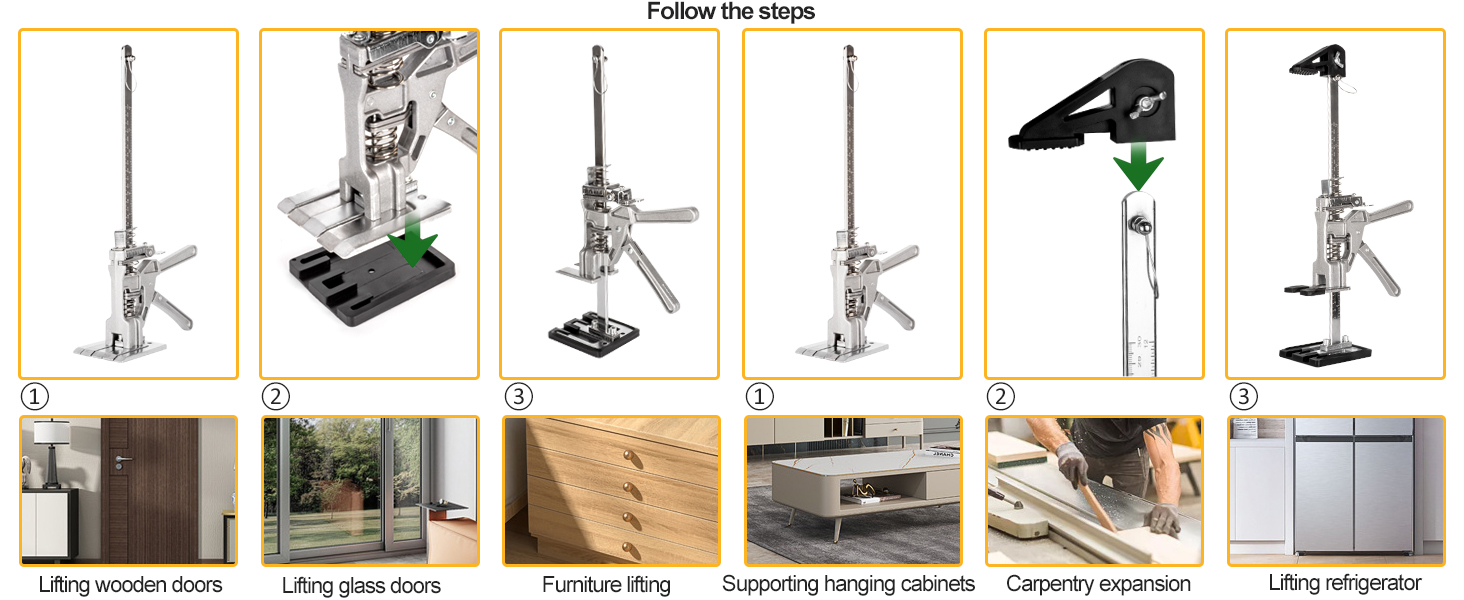 Follow the steps

①

②

③

①

②

③

Lifting wooden doors

Lifting glass doors

Furniture lifting

Supporting hanging cabinets

Carpentry expansion

Lifting refrigerator