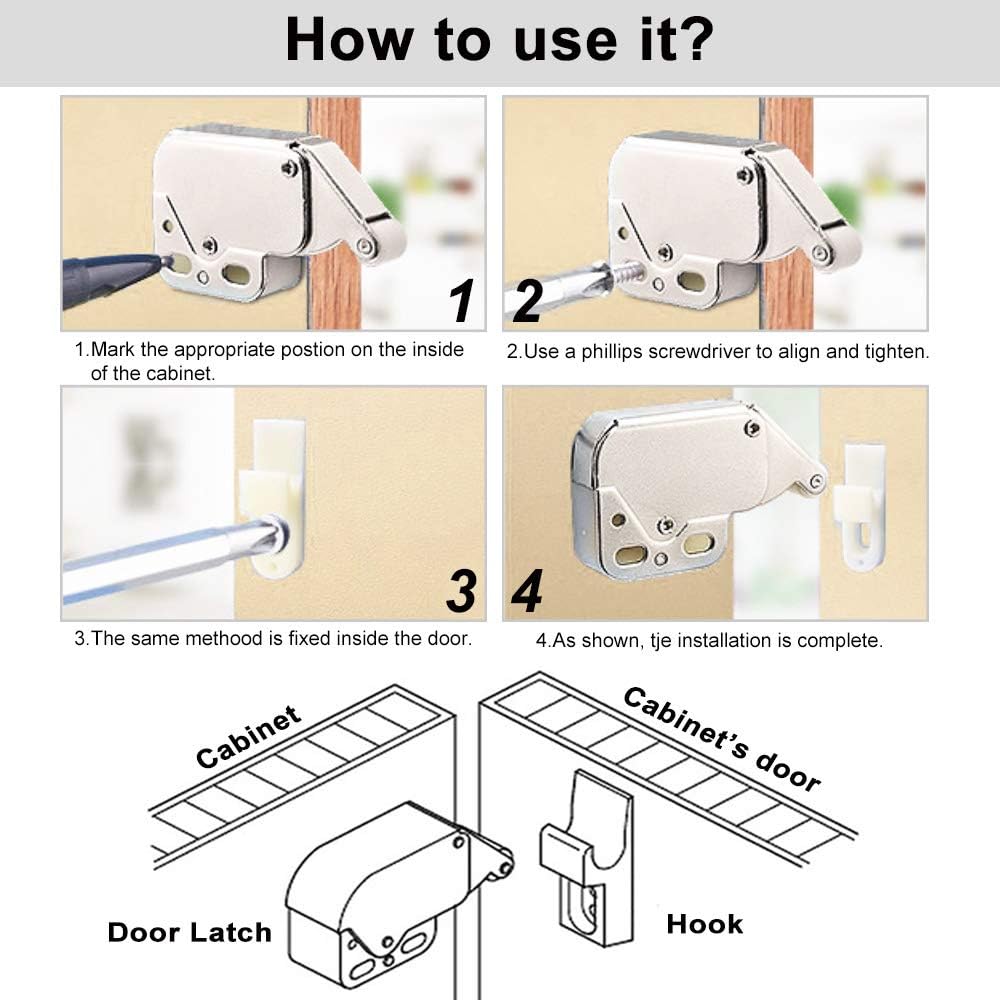 How to use it?

1

2

1.Mark the appropriate postion on the inside of the cabinet.

2.Use a phillips screwdriver to align and tighten.

3

4

3.The same methood is fixed inside the door.

4.As shown, tje installation is complete.

Cabinet

Cabinet's door

Door Latch

Hook