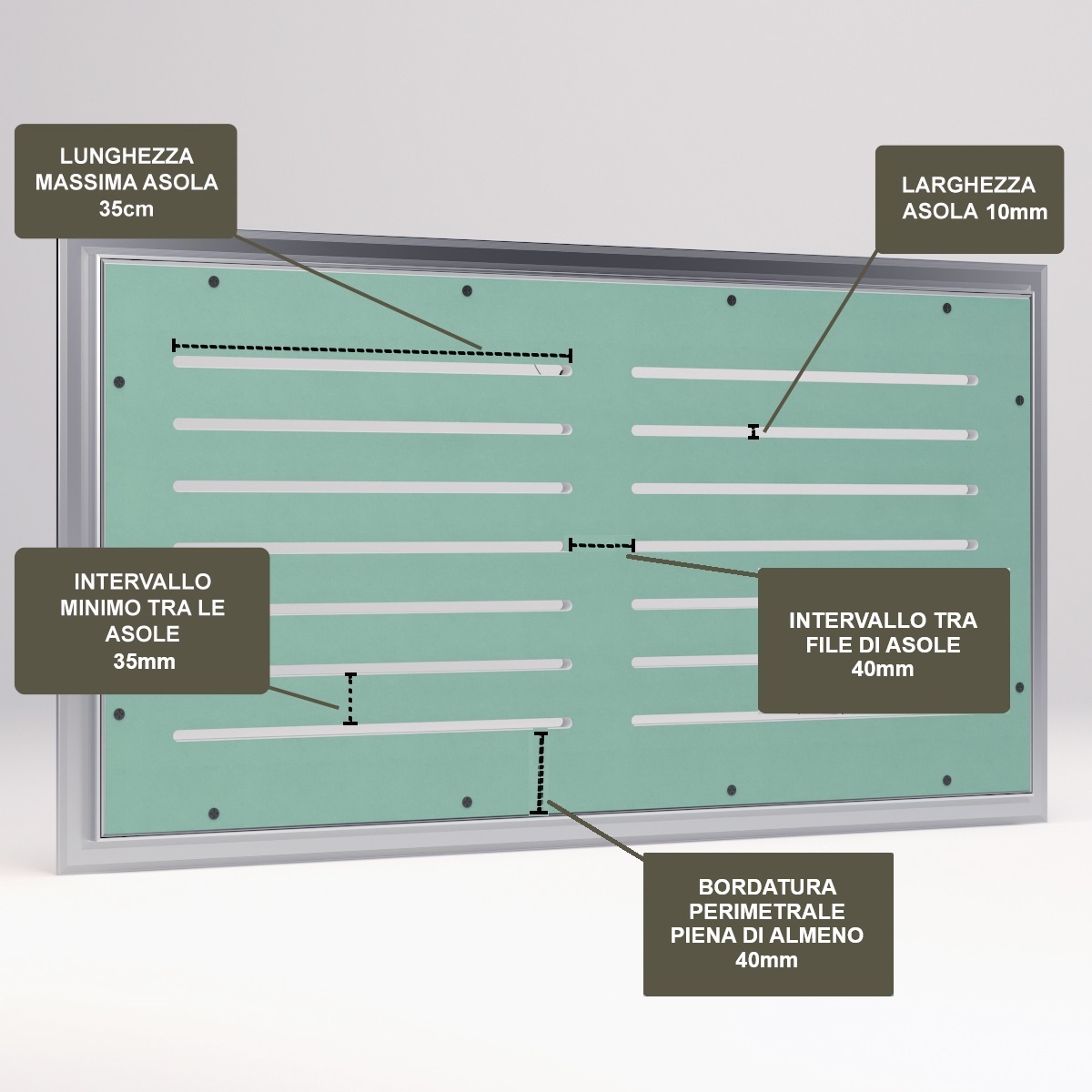 LUNGHEZZA MASSIMA ASOLA 35cm

LARGHEZZA ASOLA 10mm

INTERVALLO MINIMO TRA LE ASOLE 35mm

INTERVALLO TRA FILE DI ASOLE 40mm

BORDATURA PERIMETRALE PIENA DI ALMENO 40mm