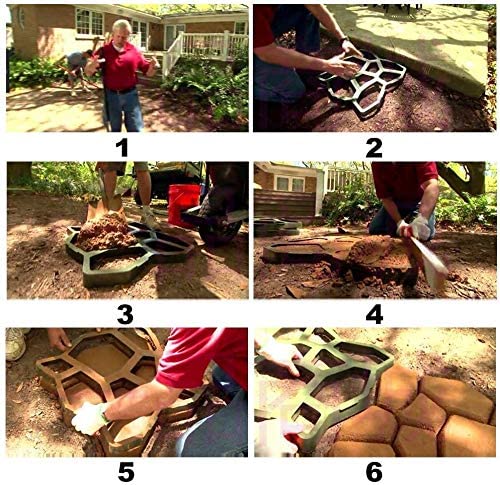 1

2

3

4

5

6