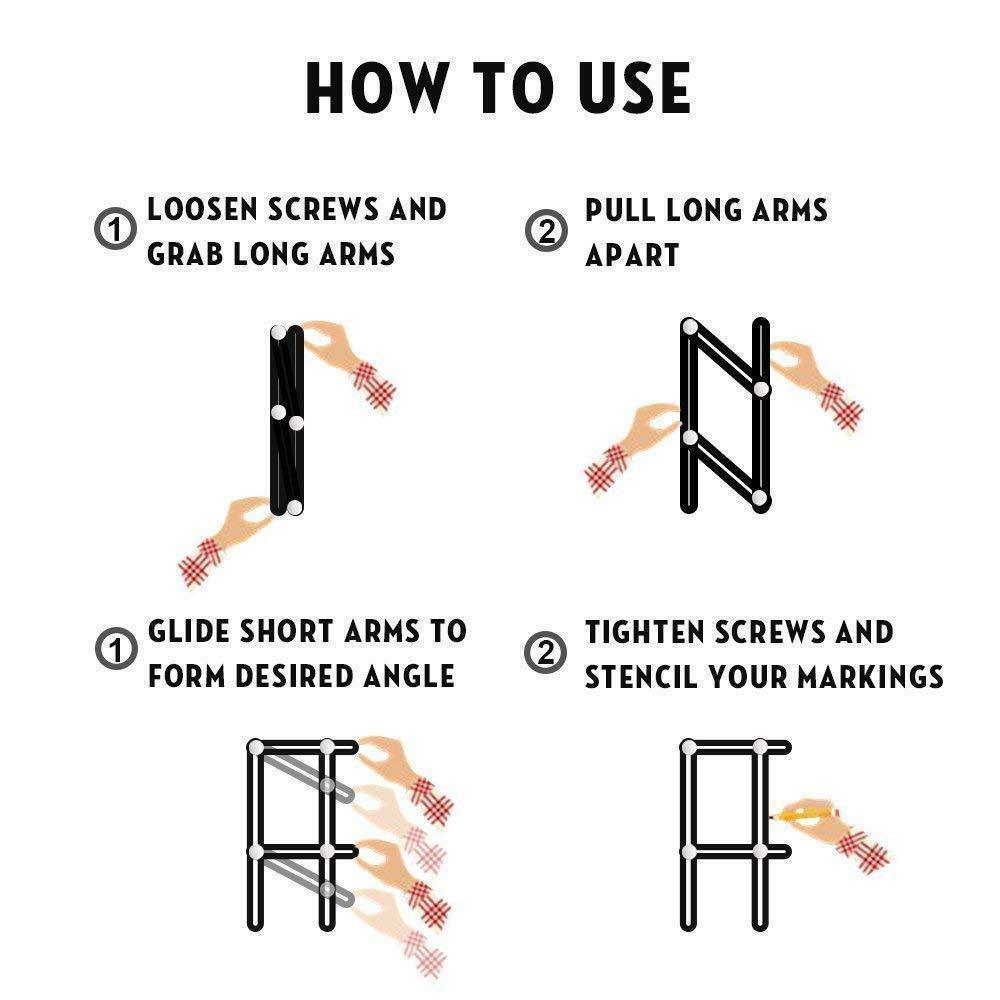 HOW TO USE

1 LOOSEN SCREWS AND GRAB LONG ARMS

2 PULL LONG ARMS APART

1 GLIDE SHORT ARMS TO FORM DESIRED ANGLE

2 TIGHTEN SCREWS AND STENCIL YOUR MARKINGS