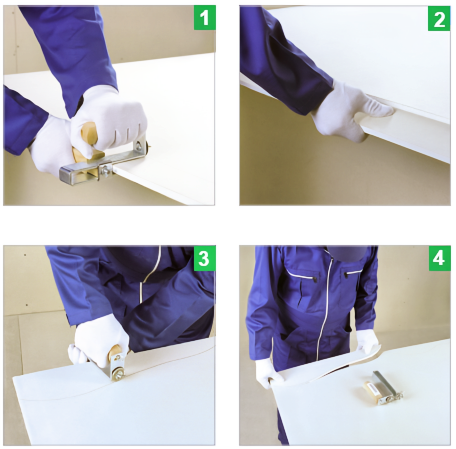 1

2

3

4