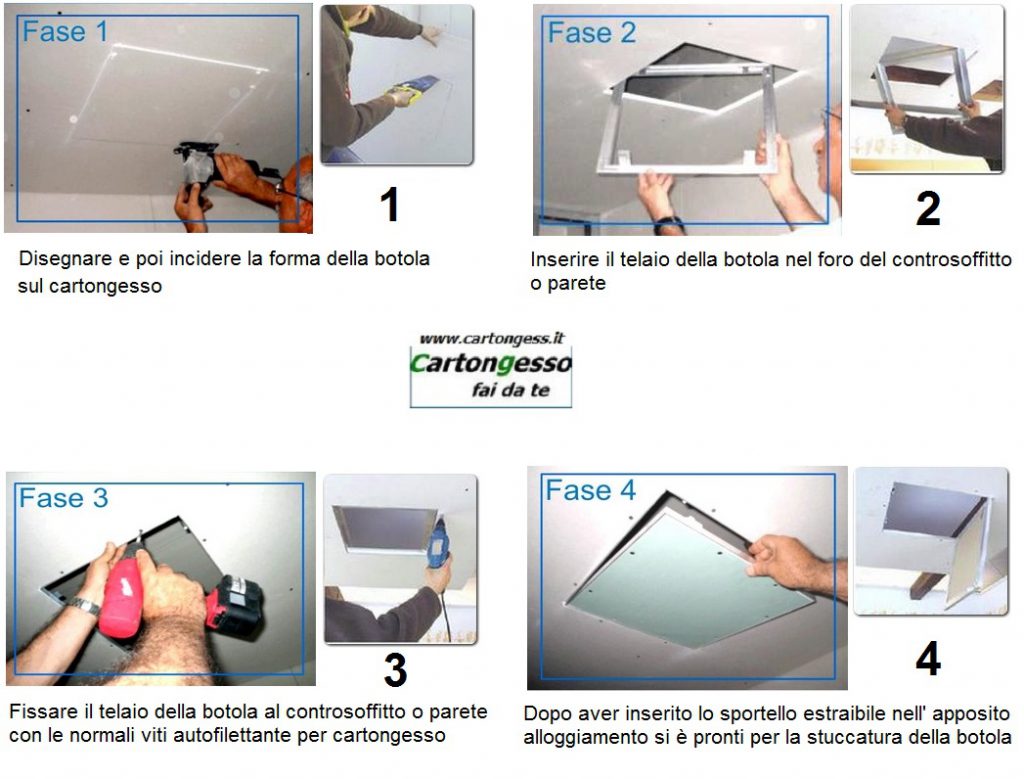 Fase 1

1

Disegnare e poi incidere la forma della botola sul cartongesso

Fase 2

2

Inserire il telaio della botola nel foro del controsoffitto o parete

www.cartongess.it
Cartongesso
fai da te

Fase 3

3

Fissare il telaio della botola al controsoffitto o parete con le normali viti autofilettante per cartongesso

Fase 4

4

Dopo aver inserito lo sportello estraibile nell' apposito alloggiamento si è pronti per la stuccatura della botola